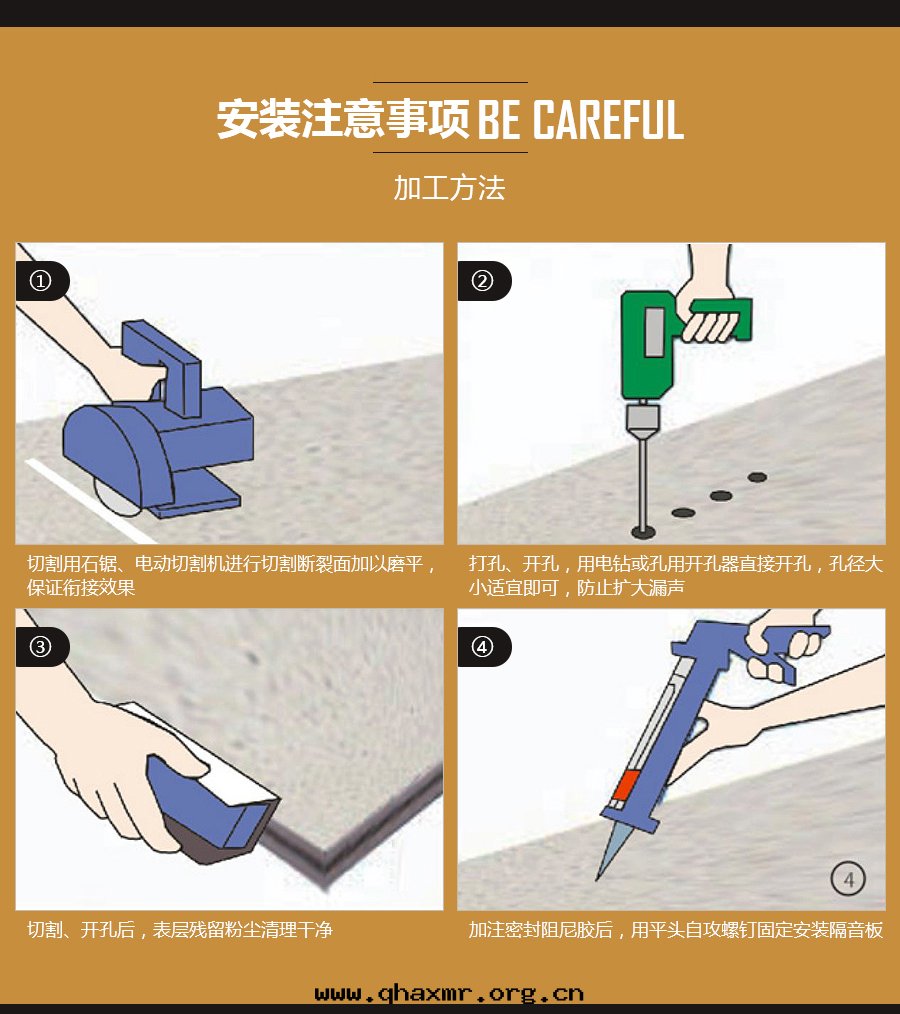 安装注意事项 BE CAREFUL

加工方法

①

切割用石锯、电动切割机进行切割断裂面加以磨平，保证衔接效果

②

打孔、开孔，用电钻或孔用开孔器直接开孔，孔径大小适宜即可，防止扩大漏声

③

切割、开孔后，表层残留粉尘清理干净

④

④

加注密封阻尼胶后，用平头自攻螺钉固定安装隔音板

www.qhaxmr.org.cn